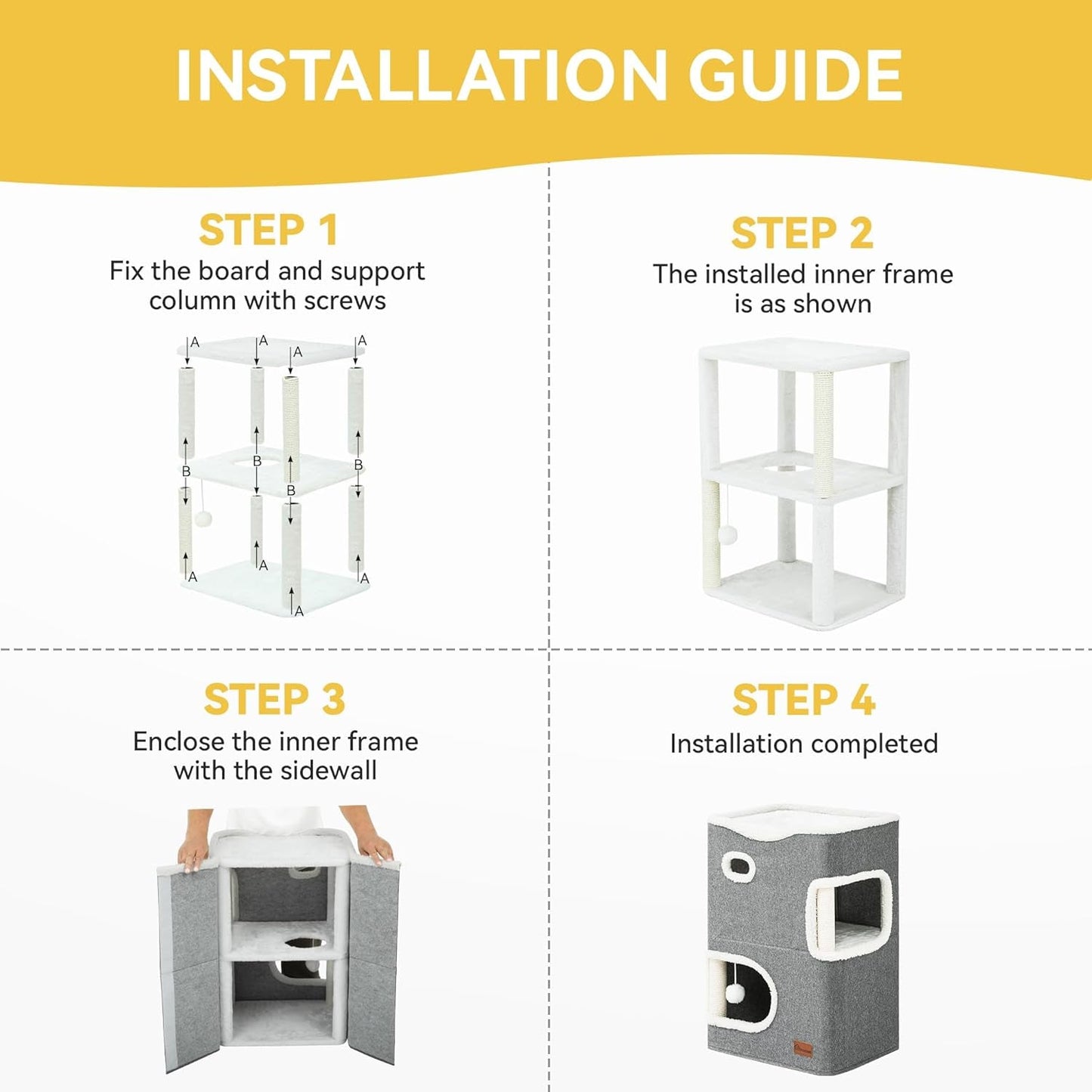 INSTALLATION GUIDE

STEP 1
Fix the board and support column with screws

A A A A
B B B B
A A A A

STEP 2
The installed inner frame is as shown

STEP 3
Enclose the inner frame with the sidewall

STEP 4
Installation completed